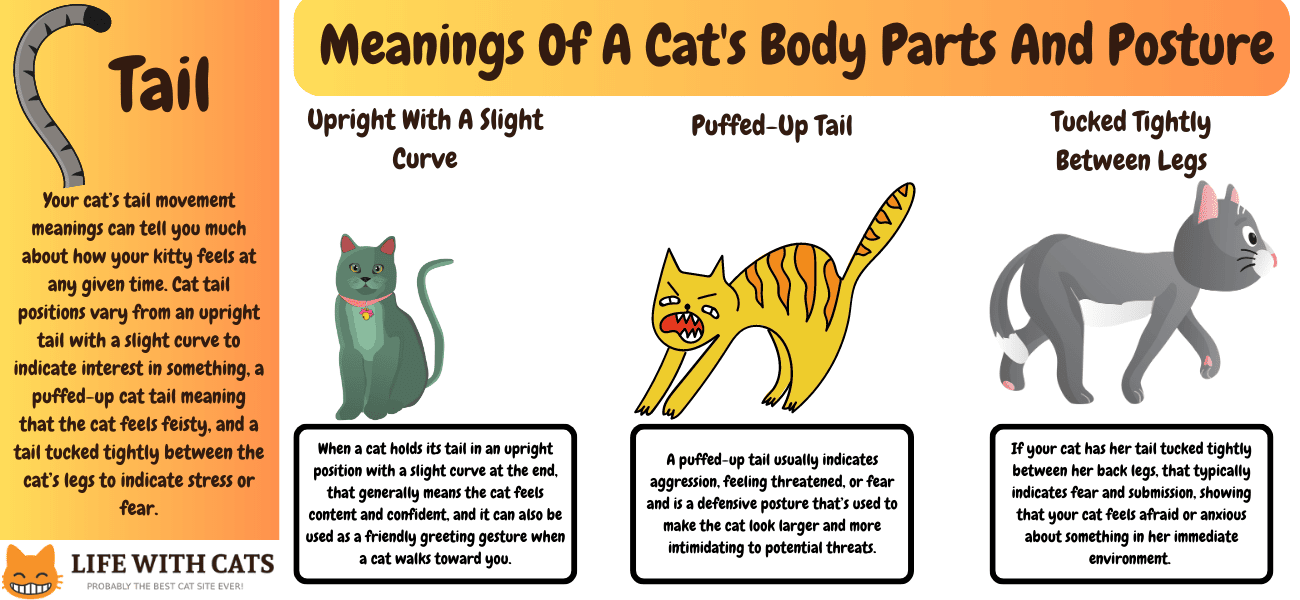 Tail

Your cat's tail movement meanings can tell you much about how your kitty feels at any given time. Cat tail positions vary from an upright tail with a slight curve to indicate interest in something, a puffed-up cat tail meaning that the cat feels feisty, and a tail tucked tightly between the cat's legs to indicate stress or fear.

LIFE WITH CATS
PROBABLY THE BEST CAT SITE EVER!

Meanings Of A Cat's Body Parts And Posture

Upright With A Slight Curve

When a cat holds its tail in an upright position with a slight curve at the end, that generally means the cat feels content and confident, and it can also be used as a friendly greeting gesture when a cat walks toward you.

Puffed-Up Tail

A puffed-up tail usually indicates aggression, feeling threatened, or fear and is a defensive posture that's used to make the cat look larger and more intimidating to potential threats.

Tucked Tightly Between Legs

If your cat has her tail tucked tightly between her back legs, that typically indicates fear and submission, showing that your cat feels afraid or anxious about something in her immediate environment.