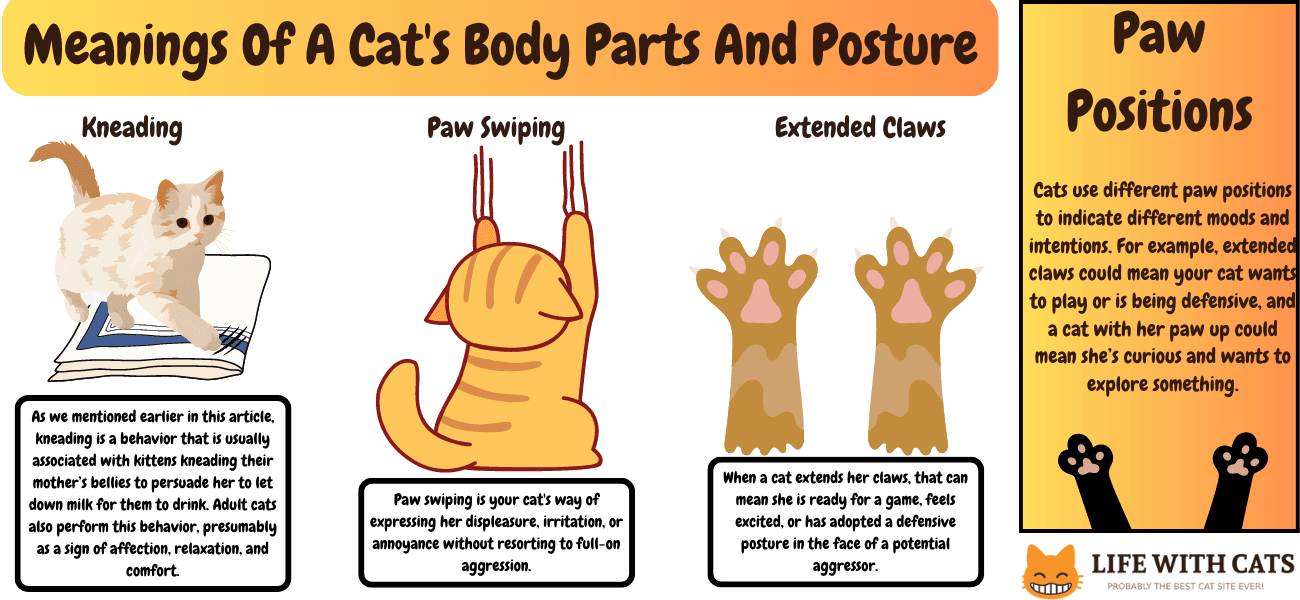 Meanings Of A Cat's Body Parts And Posture

Kneading

As we mentioned earlier in this article, kneading is a behavior that is usually associated with kittens kneading their mother's bellies to persuade her to let down milk for them to drink. Adult cats also perform this behavior, presumably as a sign of affection, relaxation, and comfort.

Paw Swiping

Paw swiping is your cat's way of expressing her displeasure, irritation, or annoyance without resorting to full-on aggression.

Extended Claws

When a cat extends her claws, that can mean she is ready for a game, feels excited, or has adopted a defensive posture in the face of a potential aggressor.

Paw Positions

Cats use different paw positions to indicate different moods and intentions. For example, extended claws could mean your cat wants to play or is being defensive, and a cat with her paw up could mean she's curious and wants to explore something.

LIFE WITH CATS
PROBABLY THE BEST CAT SITE EVER!