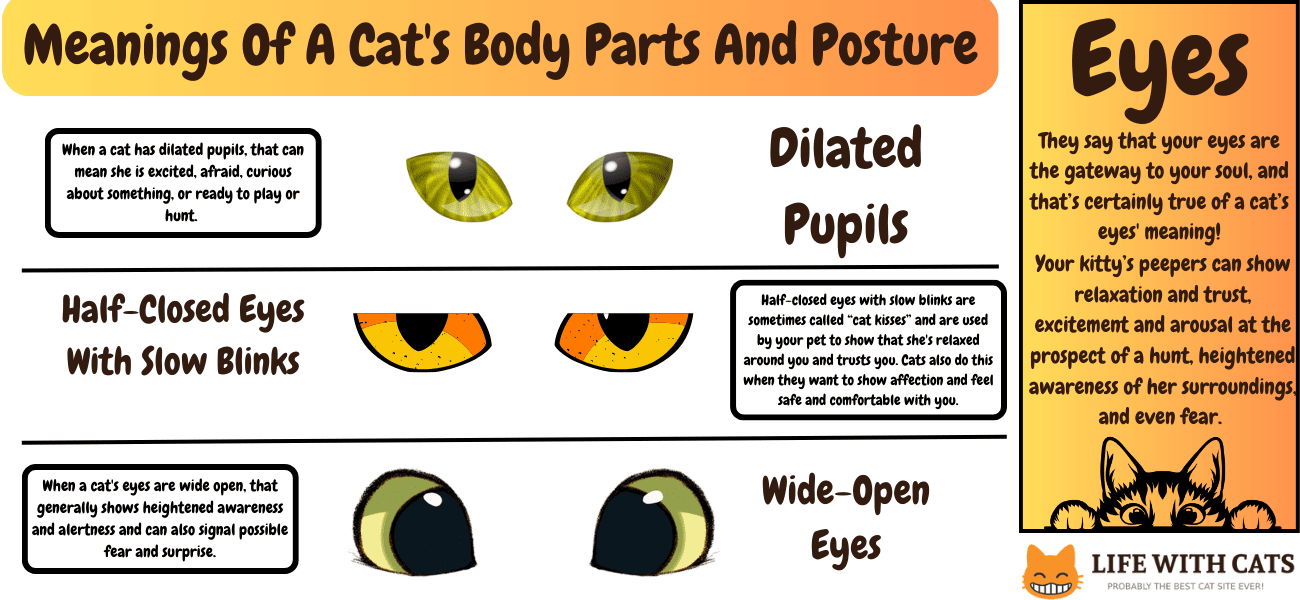 Meanings Of A Cat's Body Parts And Posture

When a cat has dilated pupils, that can mean she is excited, afraid, curious about something, or ready to play or hunt.

Dilated Pupils

Half-Closed Eyes With Slow Blinks

Half-closed eyes with slow blinks are sometimes called "cat kisses" and are used by your pet to show that she's relaxed around you and trusts you. Cats also do this when they want to show affection and feel safe and comfortable with you.

When a cat's eyes are wide open, that generally shows heightened awareness and alertness and can also signal possible fear and surprise.

Wide-Open Eyes

Eyes

They say that your eyes are the gateway to your soul, and that's certainly true of a cat's eyes' meaning!
Your kitty's peepers can show relaxation and trust, excitement and arousal at the prospect of a hunt, heightened awareness of her surroundings, and even fear.

LIFE WITH CATS
PROBABLY THE BEST CAT SITE EVER!