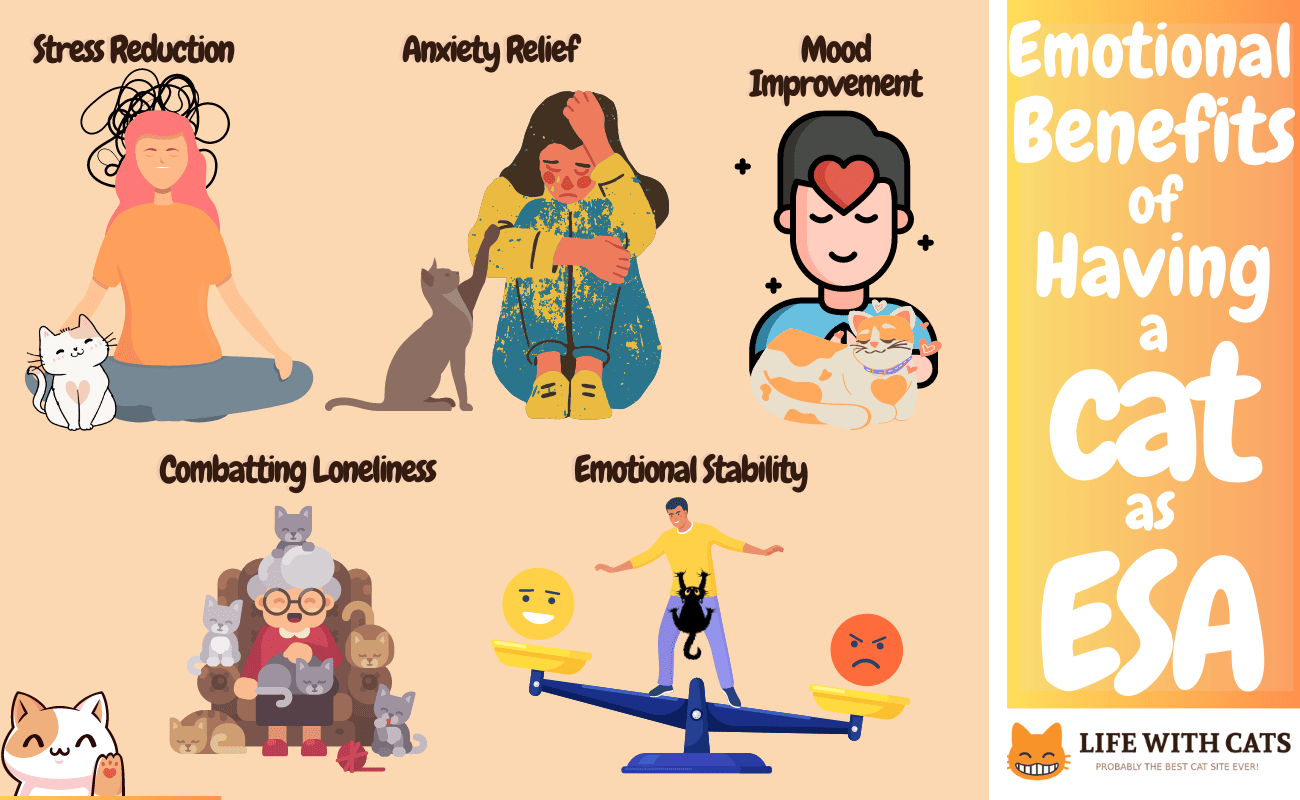 Stress Reduction

Anxiety Relief

Mood Improvement

Combatting Loneliness

Emotional Stability

Emotional Benefits of Having a Cat as ESA

LIFE WITH CATS
PROBABLY THE BEST CAT SITE EVER!